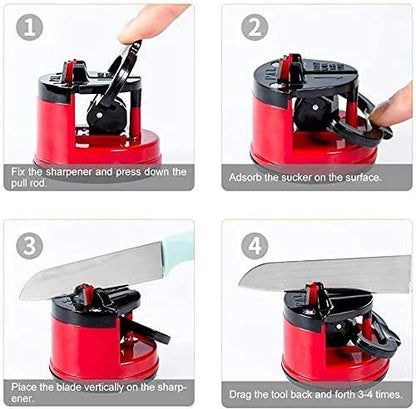 1

Fix the sharpener and press down the pull rod.

2

Adsorb the sucker on the surface.

3

Place the blade vertically on the sharpener.

4

Drag the tool back and forth 3-4 times.