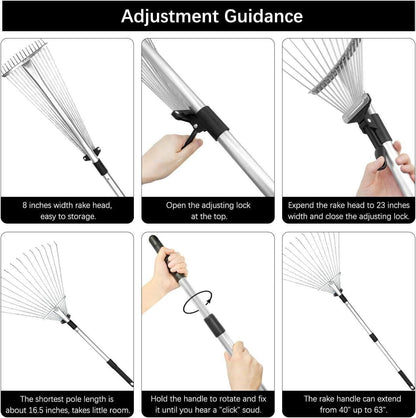 Adjustment Guidance

8 inches width rake head, easy to storage.

Open the adjusting lock at the top.

Expend the rake head to 23 inches width and close the adjusting lock.

The shortest pole length is about 16.5 inches, takes little room.

Hold the handle to rotate and fix it until you hear a "click" soud.

The rake handle can extend from 40" up to 63".