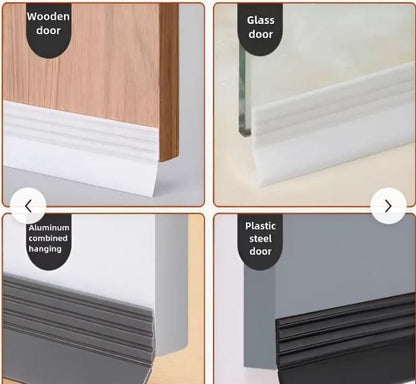 Wooden door

Glass door

Aluminum combined hanging

Plastic steel door