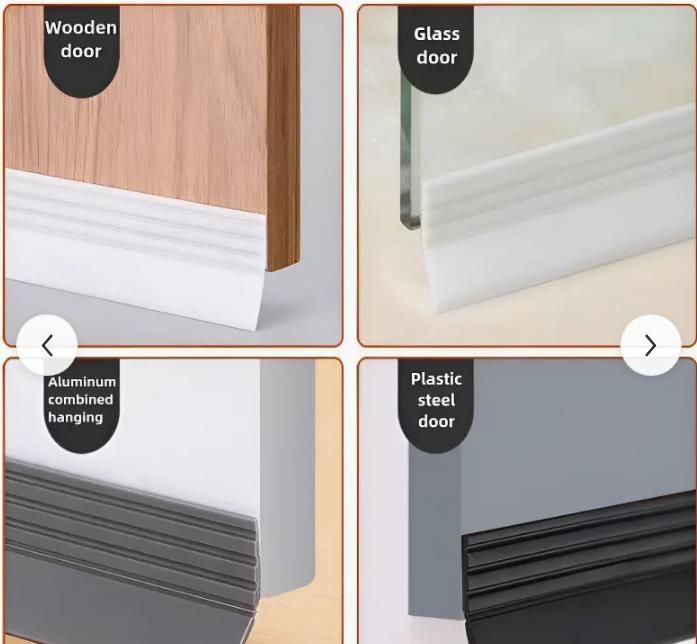 Wooden door

Glass door

Aluminum combined hanging

Plastic steel door